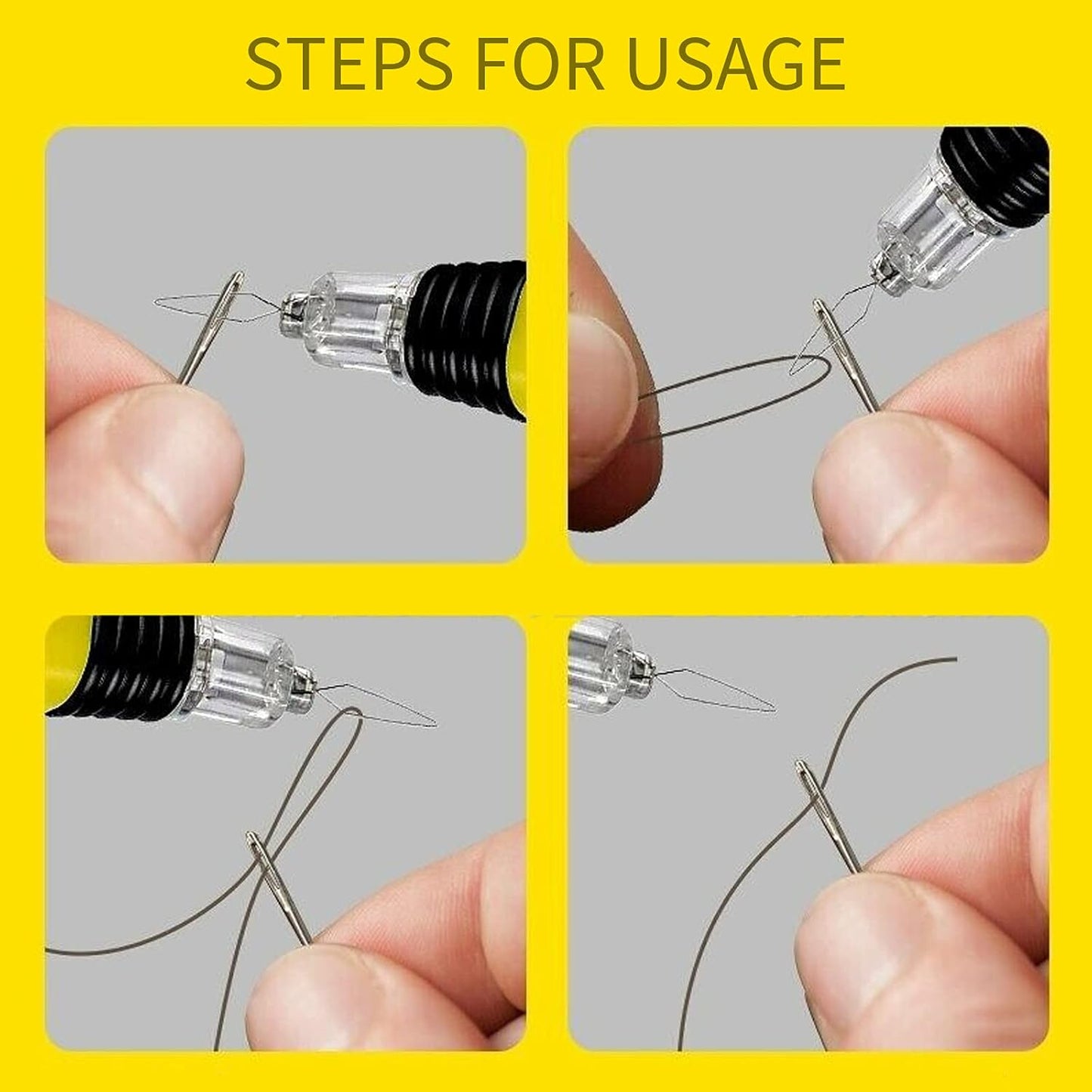 STEPS FOR USAGE